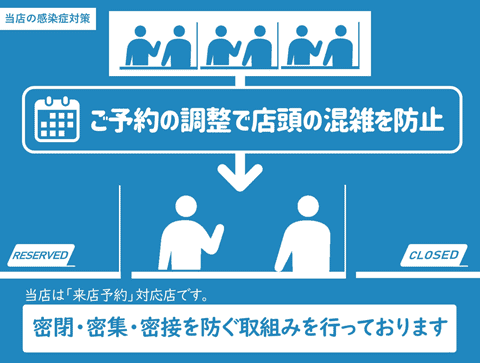 当店の感染症対策

ご予約の調整で店頭の混雑を防止

RESERVED

CLOSED

当店は「来店予約」対応店です。

密閉・密集・密接を防ぐ取組みを行っております